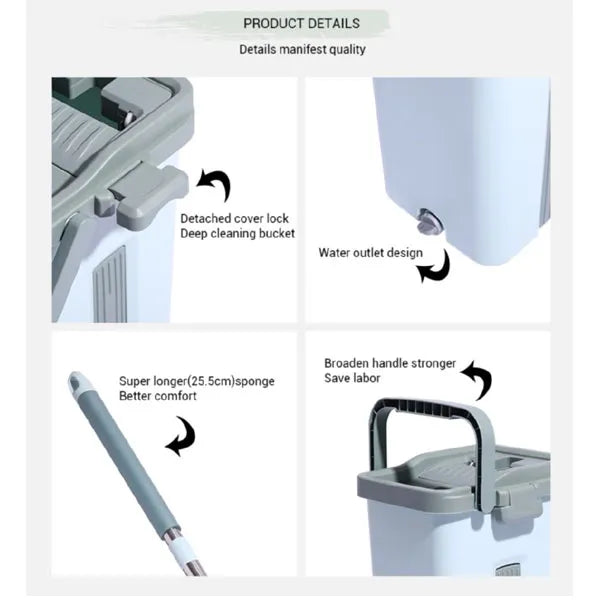 PRODUCT DETAILS

Details manifest quality

Detached cover lock
Deep cleaning bucket

Water outlet design

Super longer(25.5cm)sponge
Better comfort

Broaden handle stronger
Save labor